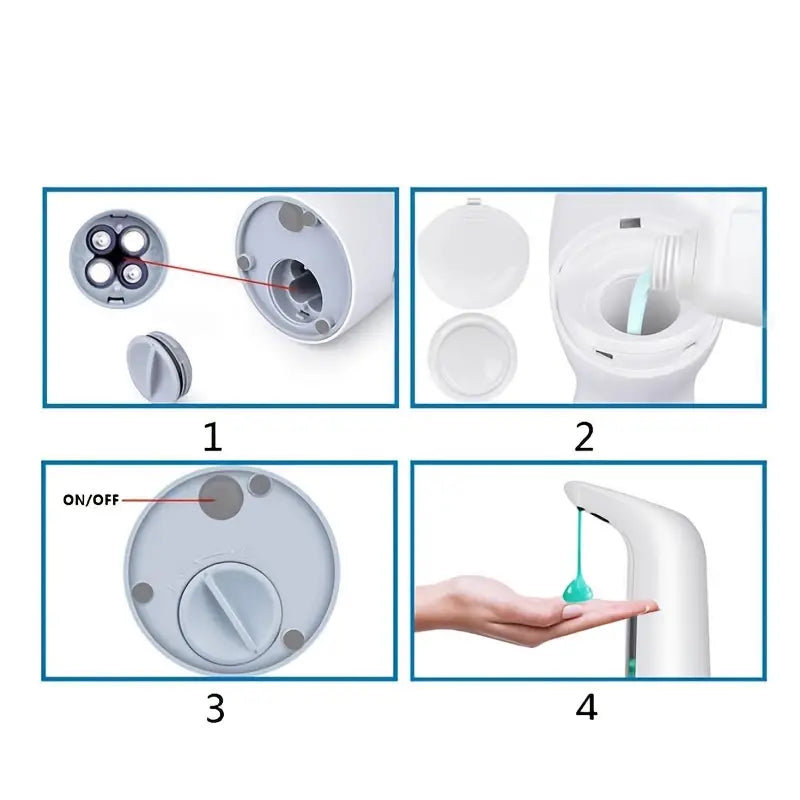 1

2

ON/OFF

3

4